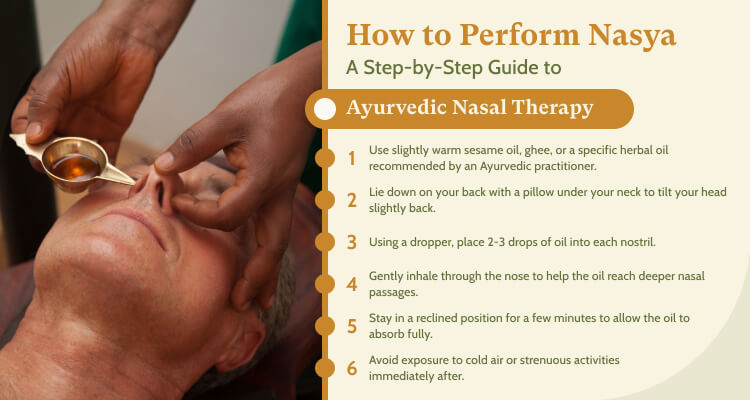 How to Perform Nasya
A Step-by-Step Guide to
Ayurvedic Nasal Therapy

1 Use slightly warm sesame oil, ghee, or a specific herbal oil recommended by an Ayurvedic practitioner.

2 Lie down on your back with a pillow under your neck to tilt your head slightly back.

3 Using a dropper, place 2-3 drops of oil into each nostril.

4 Gently inhale through the nose to help the oil reach deeper nasal passages.

5 Stay in a reclined position for a few minutes to allow the oil to absorb fully.

6 Avoid exposure to cold air or strenuous activities immediately after.